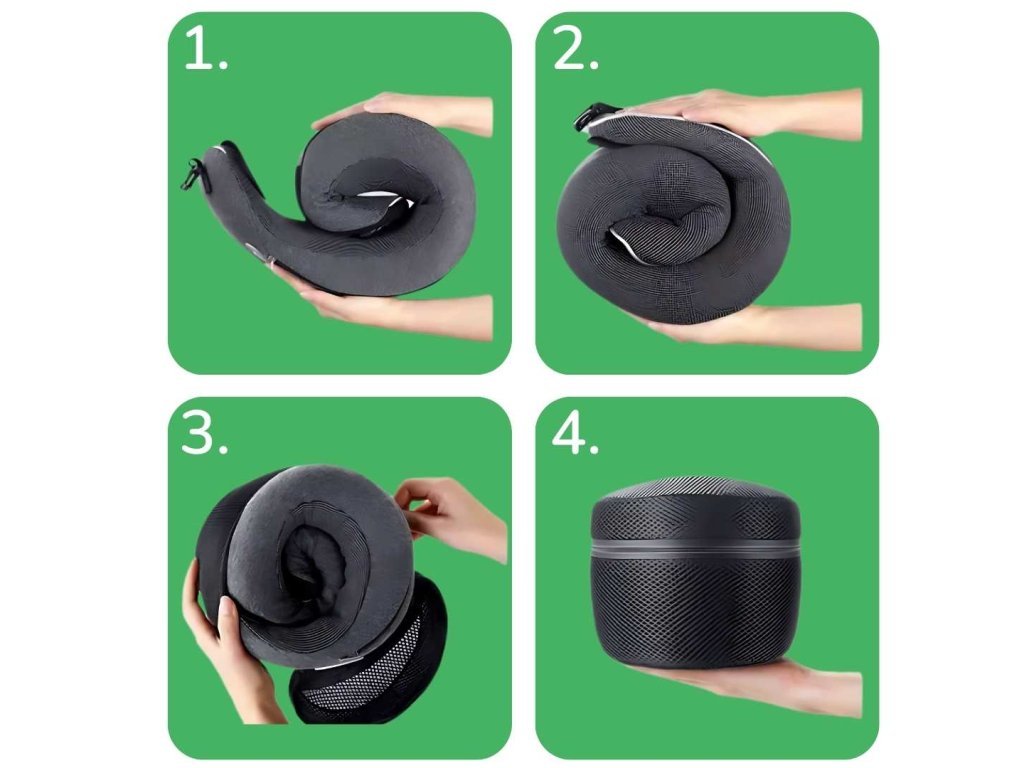 1.

2.

3.

4.